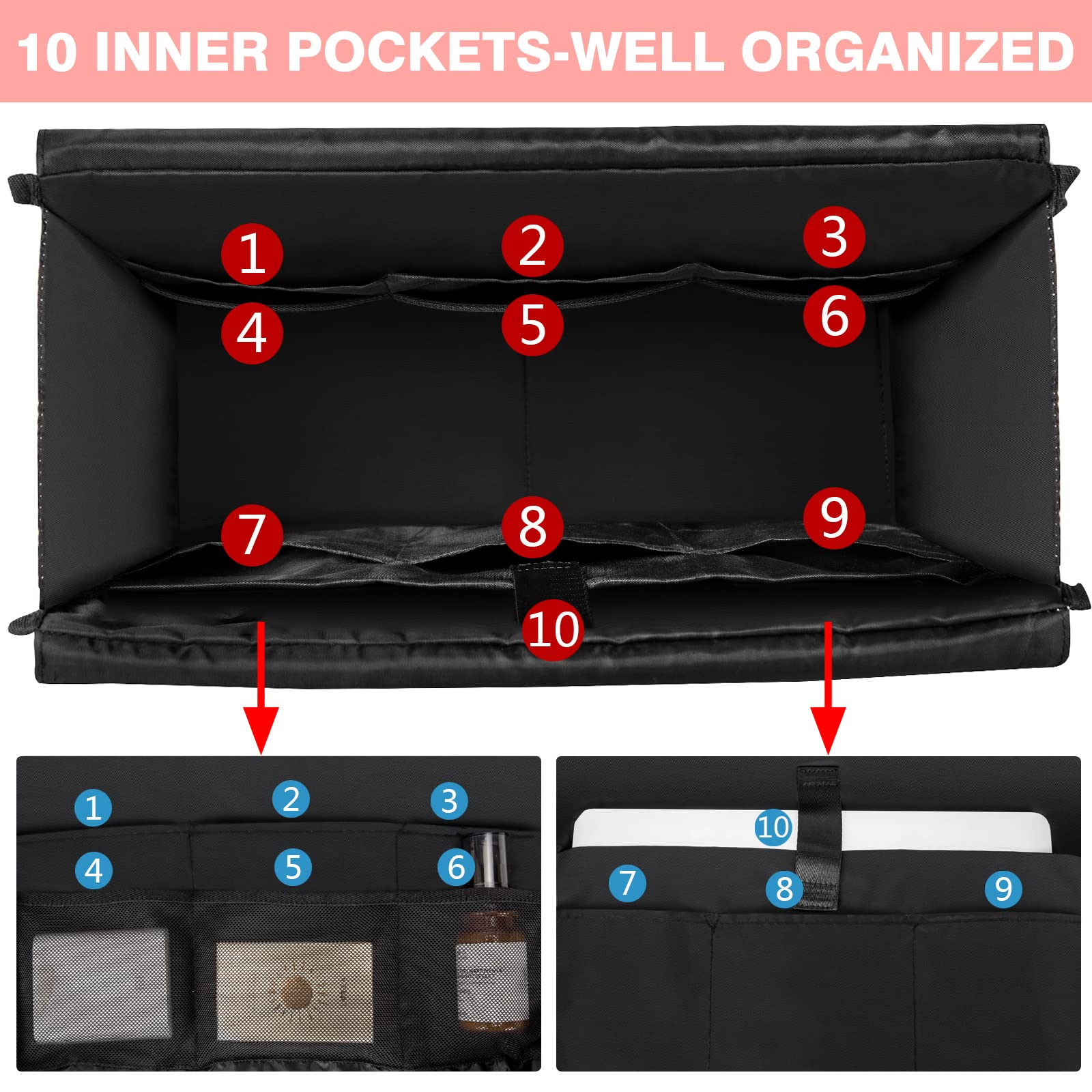 10 INNER POCKETS-WELL ORGANIZED

1 2 3
4 5 6

7 8 9
10

1 2 3
4 5 6

10
7 8 9