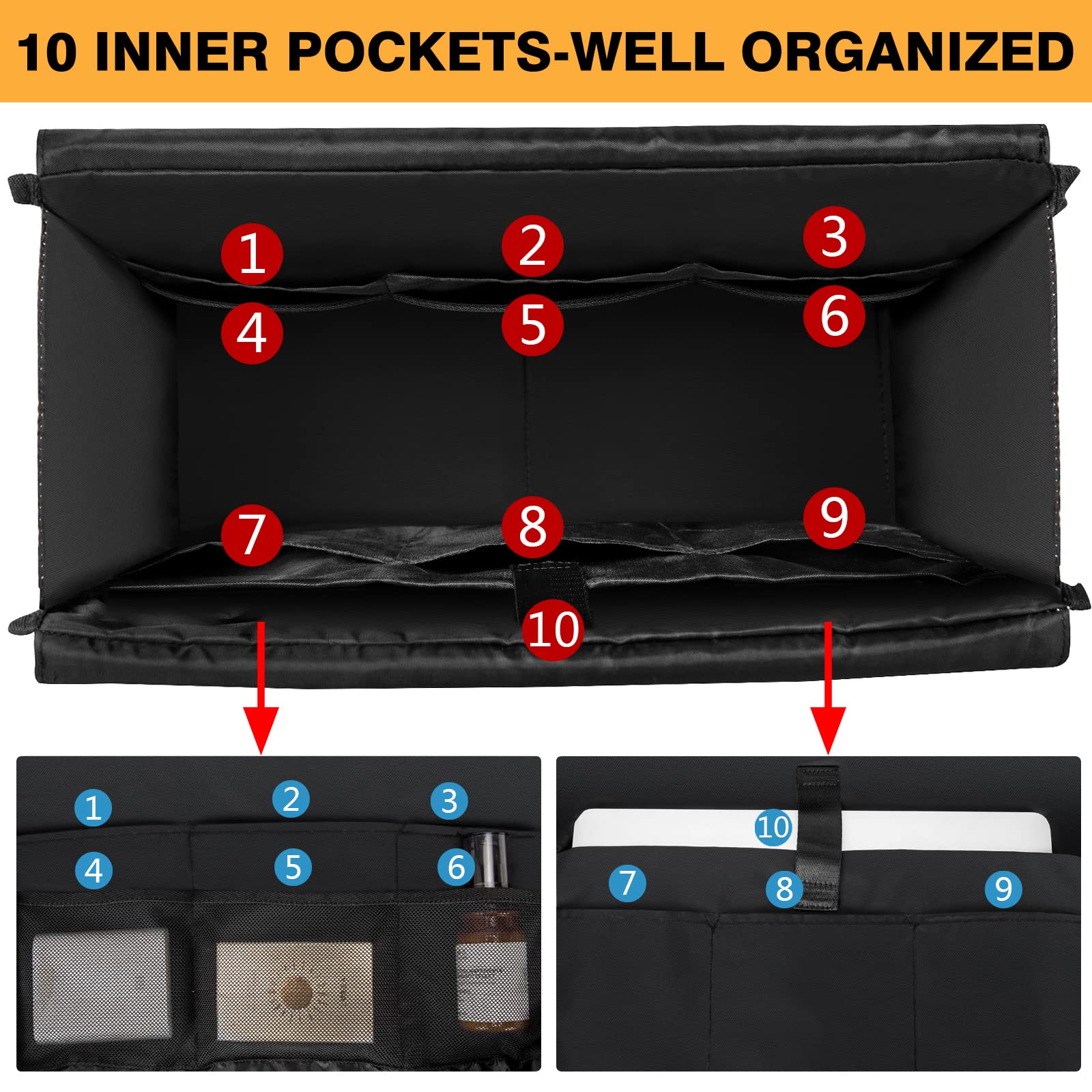 10 INNER POCKETS-WELL ORGANIZED

1 2 3
4 5 6
7 8 9
10

1 2 3
4 5 6

10
7 8 9