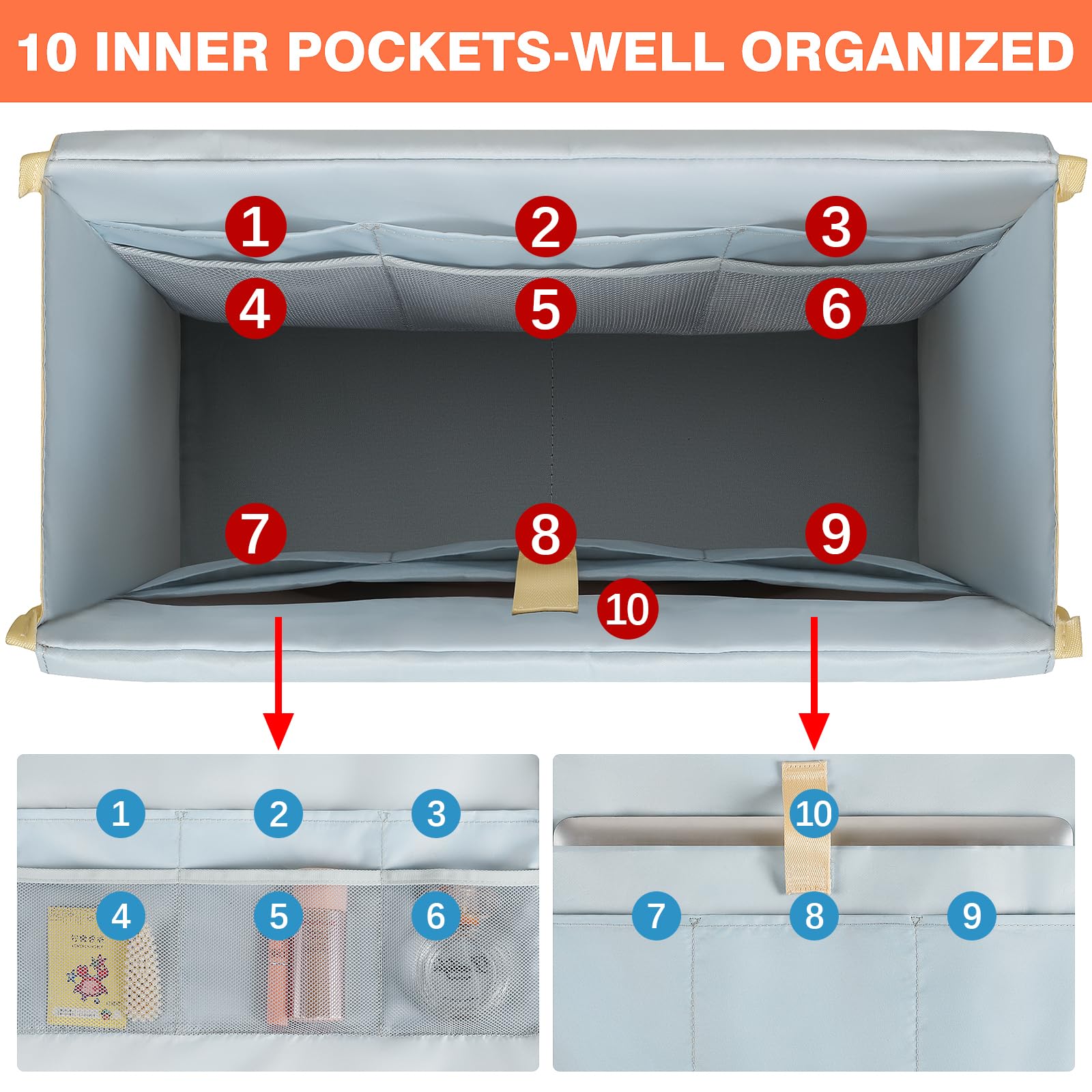 10 INNER POCKETS-WELL ORGANIZED

1 2 3
4 5 6
7 8 9
10

1 2 3
4 5 6

10
7 8 9